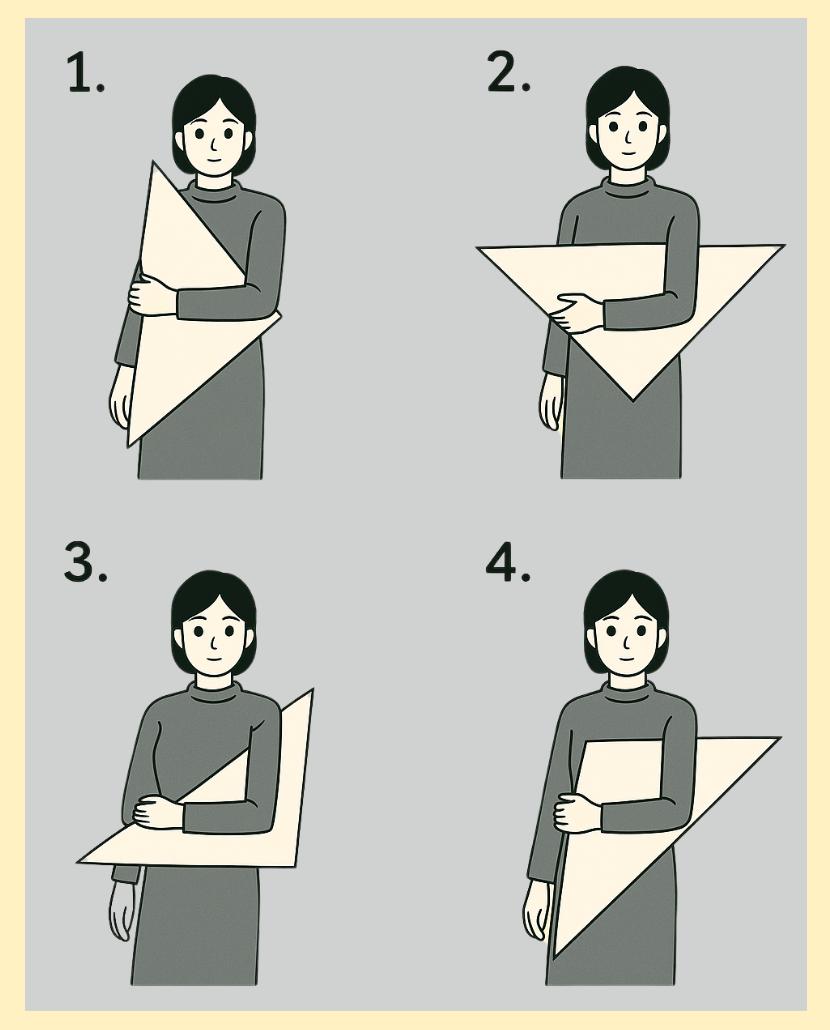 1.

2.

3.

4.